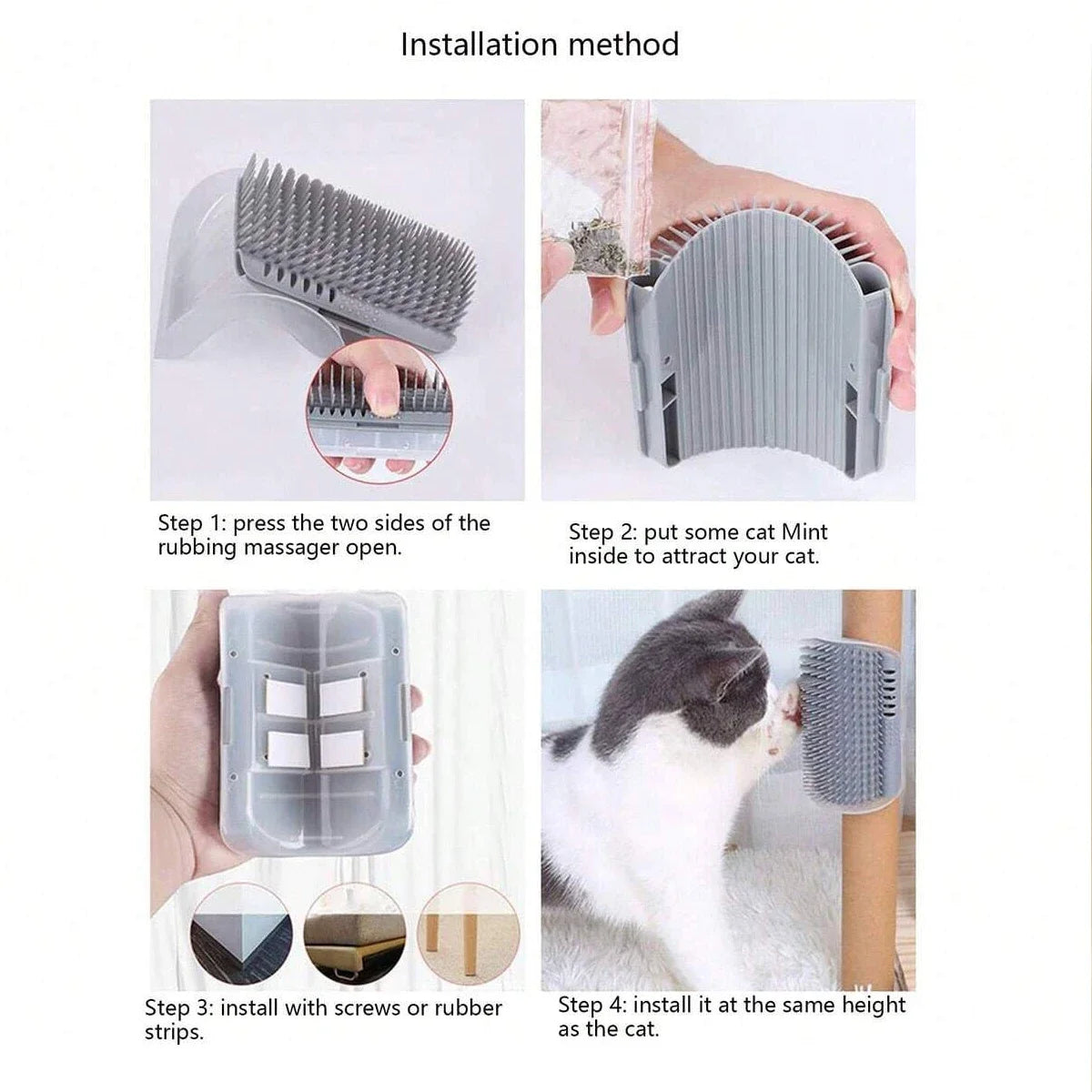 Installation method

Step 1: press the two sides of the rubbing massager open.

Step 2: put some cat Mint inside to attract your cat.

Step 3: install with screws or rubber strips.

Step 4: install it at the same height as the cat.